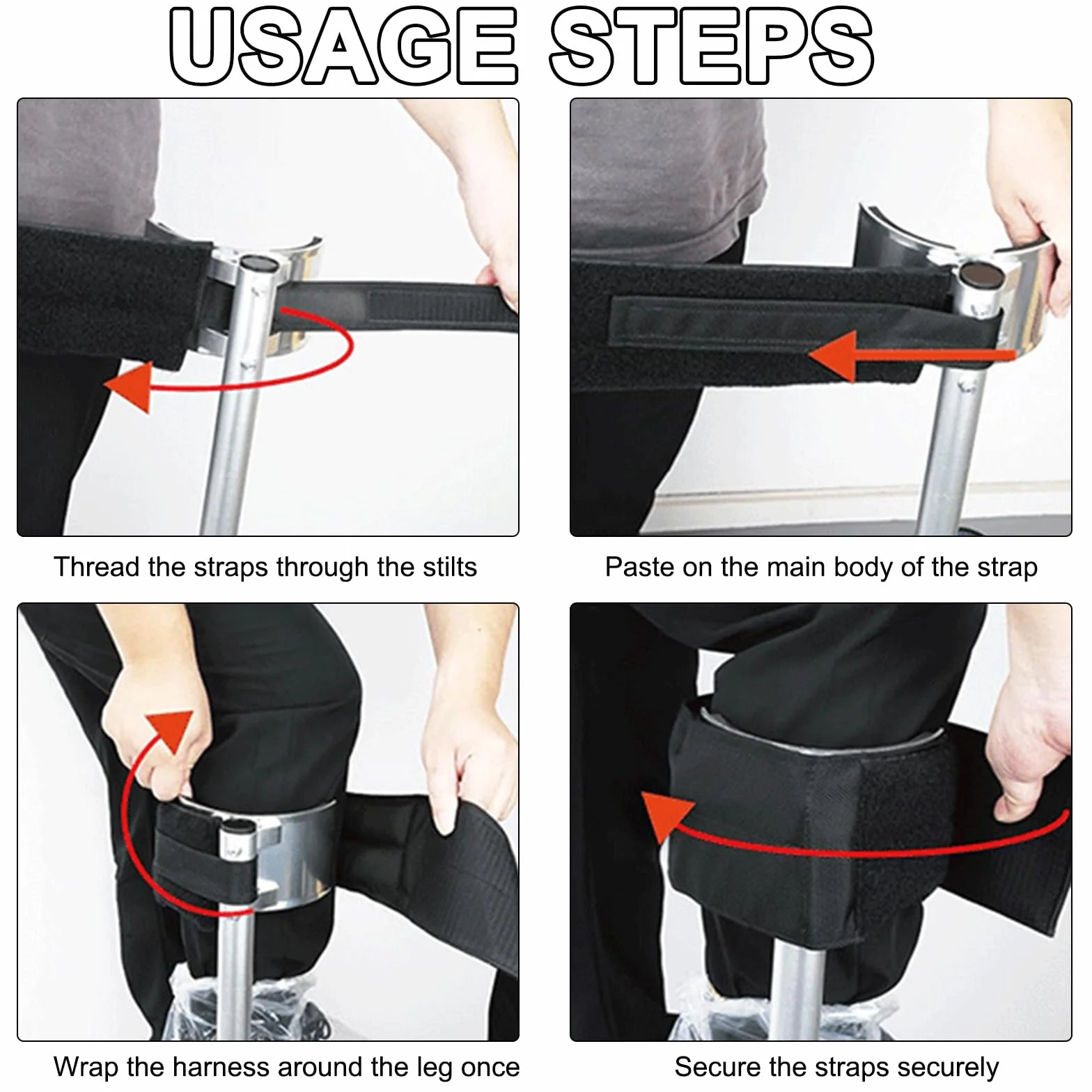 USAGE STEPS

Thread the straps through the stilts

Paste on the main body of the strap

Wrap the harness around the leg once

Secure the straps securely